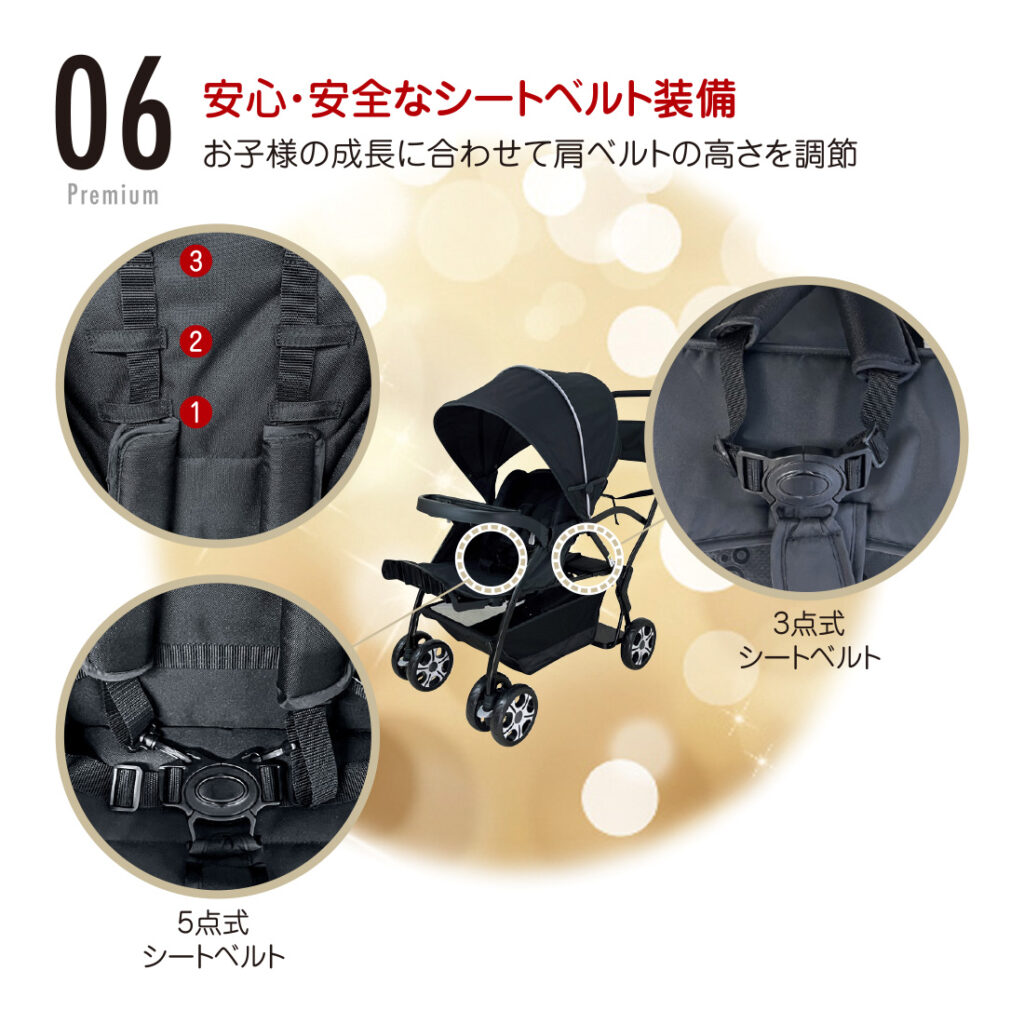 06
Premium

安心・安全なシートベルト装備
お子様の成長に合わせて肩ベルトの高さを調節

3
2
1

3点式
シートベルト

5点式
シートベルト